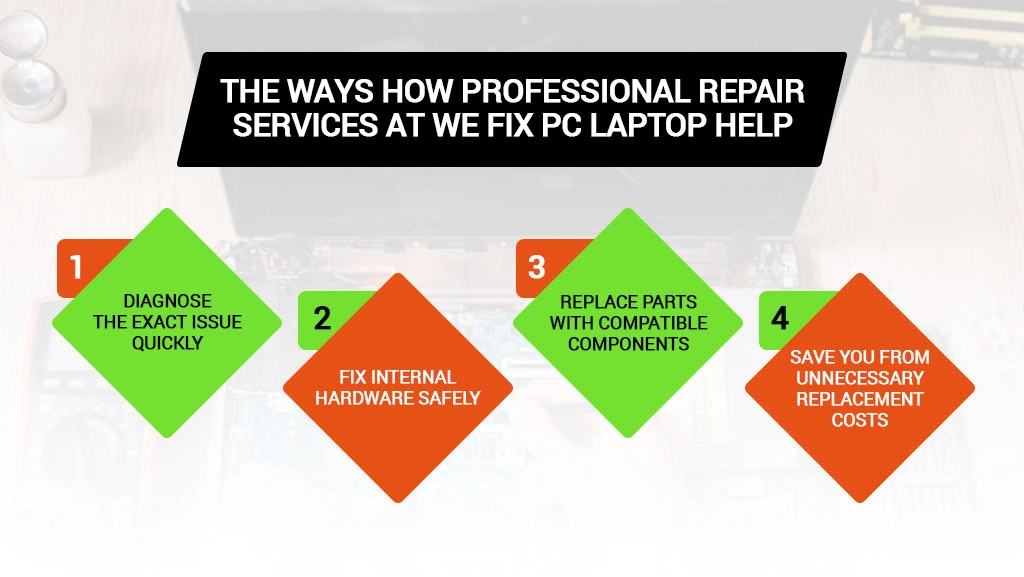 THE WAYS HOW PROFESSIONAL REPAIR SERVICES AT WE FIX PC LAPTOP HELP

1
DIAGNOSE THE EXACT ISSUE QUICKLY

2
FIX INTERNAL HARDWARE SAFELY

3
REPLACE PARTS WITH COMPATIBLE COMPONENTS

4
SAVE YOU FROM UNNECESSARY REPLACEMENT COSTS